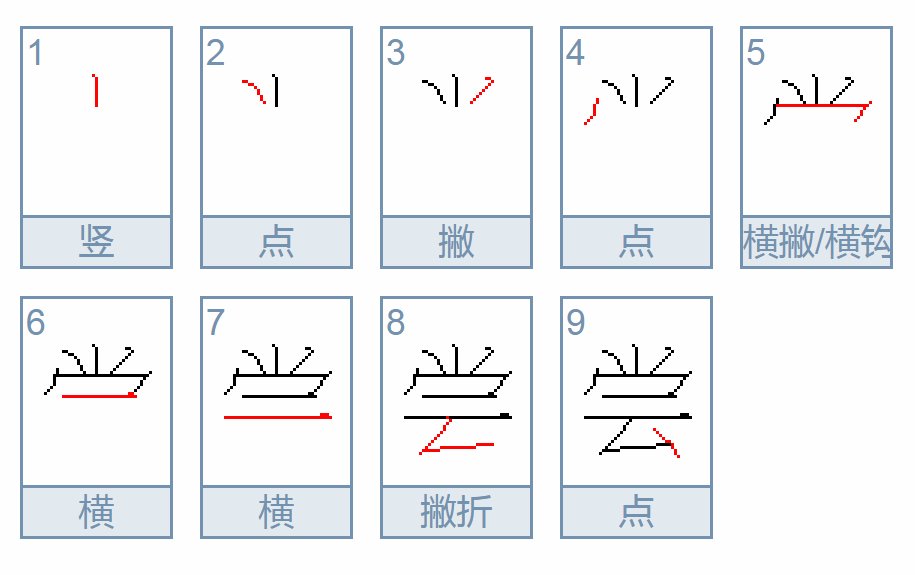 1
竖

2
点

3
撇

4
点

5
横撇/横钩

6
横

7
横

8
撇折

9
点