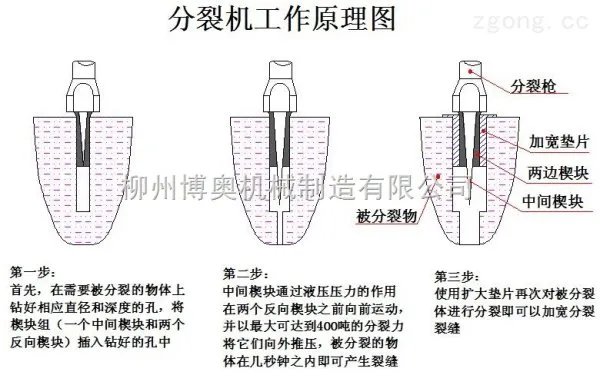 分裂机工作原理图

zgong.cc

分裂枪

加宽垫片

两边楔块

中间楔块

被分裂物

柳州博奥机械制造有限公司

第一步：
首先，在需要被分裂的物体上钻好相应直径和深度的孔，将楔块组（一个中间楔块和两个反向楔块）插入钻好的孔中

第二步：
中间楔块通过液压压力的作用在两个反向楔块之前向前运动，并以最大可达到400吨的分裂力将它们向外推压，被分裂的物体在几秒钟之内即可产生裂缝

第三步：
使用扩大垫片再次对被分裂体进行分裂即可以加宽分裂裂缝