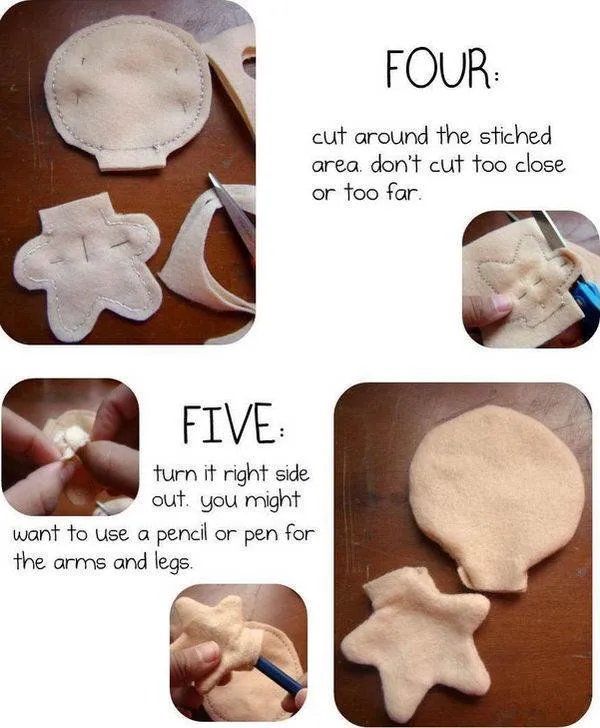 FOUR:

cut around the stiched area. don't cut too close or too far.

FIVE:

turn it right side out. you might want to use a pencil or pen for the arms and legs.