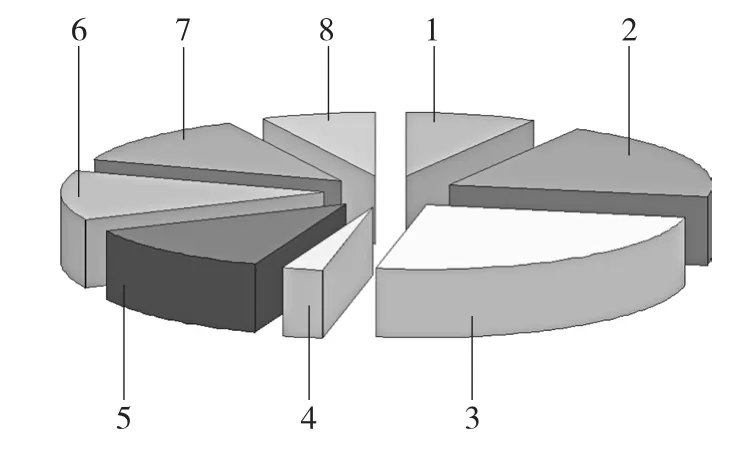 6
7
8
1
2
5
4
3